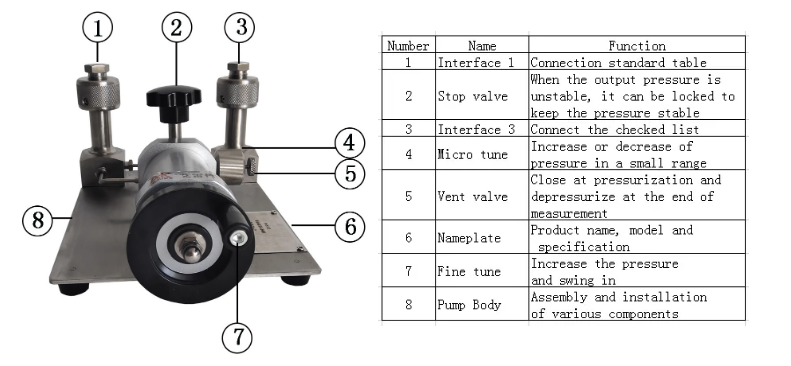 ①
②
③
④
⑤
⑥
⑦
⑧

| Number | Name | Function |
|---|---|---|
| 1 | Interface 1 | Connection standard table |
| 2 | Stop valve | When the output pressure is unstable, it can be locked to keep the pressure stable |
| 3 | Interface 3 | Connect the checked list |
| 4 | Micro tune | Increase or decrease of pressure in a small range |
| 5 | Vent valve | Close at pressurization and depressurize at the end of measurement |
| 6 | Nameplate | Product name, model and specification |
| 7 | Fine tune | Increase the pressure and swing in |
| 8 | Pump Body | Assembly and installation of various components |