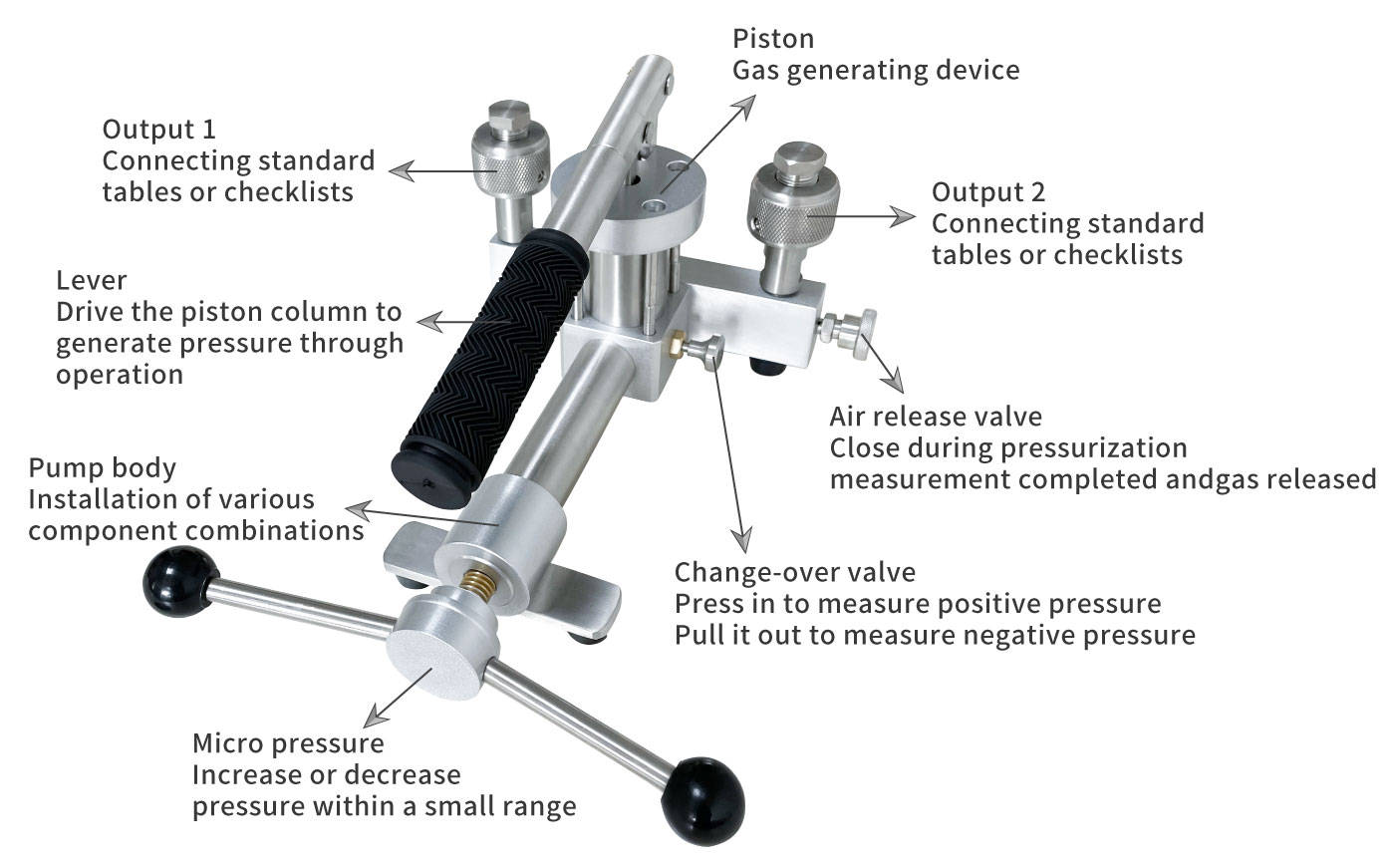 Piston
Gas generating device

Output 1
Connecting standard tables or checklists

Output 2
Connecting standard tables or checklists

Lever
Drive the piston column to generate pressure through operation

Air release valve
Close during pressurization measurement completed andgas released

Pump body
Installation of various component combinations

Change-over valve
Press in to measure positive pressure
Pull it out to measure negative pressure

Micro pressure
Increase or decrease pressure within a small range