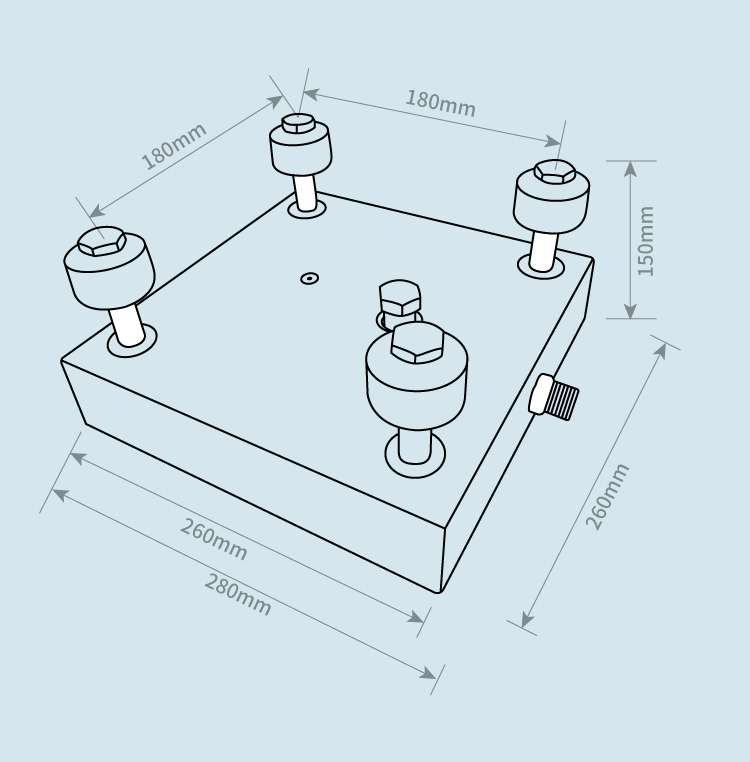 180mm
180mm
150mm
260mm
260mm
280mm